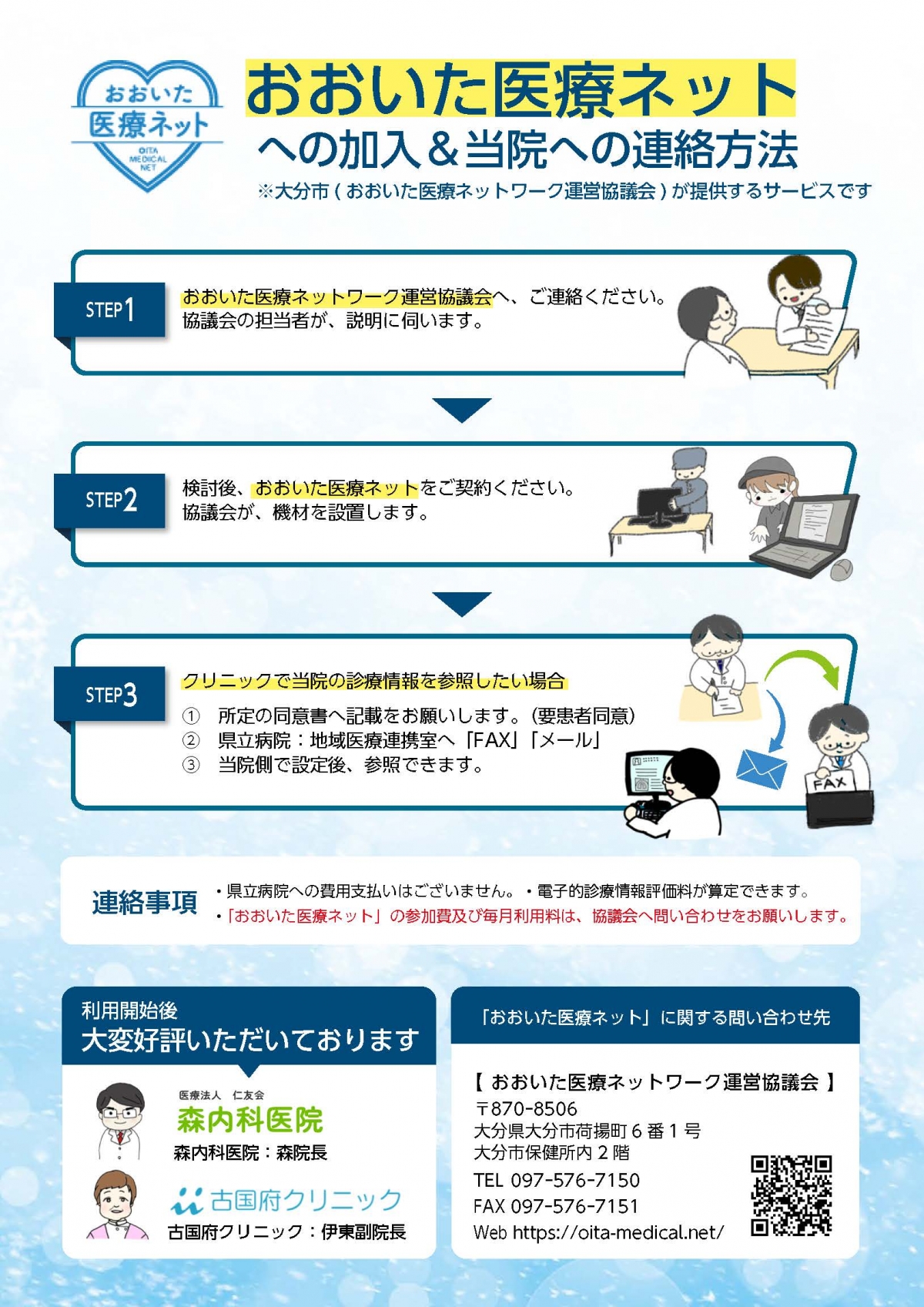 おおいた
医療ネット
OITA MEDICAL NET

おおいた医療ネット
への加入＆当院への連絡方法
※大分市（おおいた医療ネットワーク運営協議会）が提供するサービスです

STEP1
おおいた医療ネットワーク運営協議会へ、ご連絡ください。
協議会の担当者が、説明に伺います。

STEP2
検討後、おおいた医療ネットをご契約ください。
協議会が、機材を設置します。

STEP3
クリニックで当院の診療情報を参照したい場合
① 所定の同意書へ記載をお願いします。（要患者同意）
② 県立病院：地域医療連携室へ「FAX」「メール」
③ 当院側で設定後、参照できます。

FAX

連絡事項
・県立病院への費用支払いはございません。・電子的診療情報評価料が算定できます。
・「おおいた医療ネット」の参加費及び毎月利用料は、協議会へ問い合わせをお願いします。

利用開始後
大変好評いただいております

医療法人 仁友会
森内科医院
森内科医院：森院長

古国府クリニック
古国府クリニック：伊東副院長

「おおいた医療ネット」に関する問い合わせ先

【 おおいた医療ネットワーク運営協議会 】
〒870-8506
大分県大分市荷揚町６番１号
大分市保健所内２階
TEL 097-576-7150
FAX 097-576-7151
Web https://oita-medical.net/